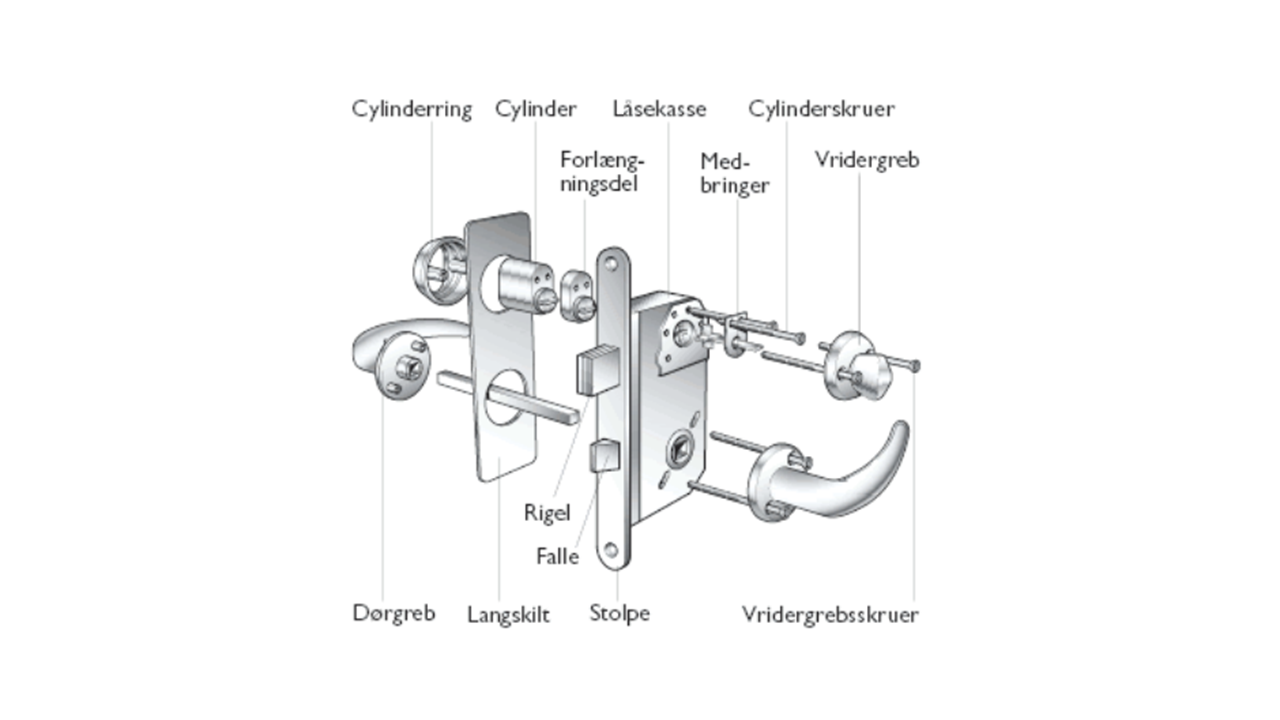 Cylinderring Cylinder Låsekasse Cylinderskruer

Forlængningsdel Medbringer Vridergreb

Rigel

Falle

Dørgreb Langskilt Stolpe Vridergrebsskruer